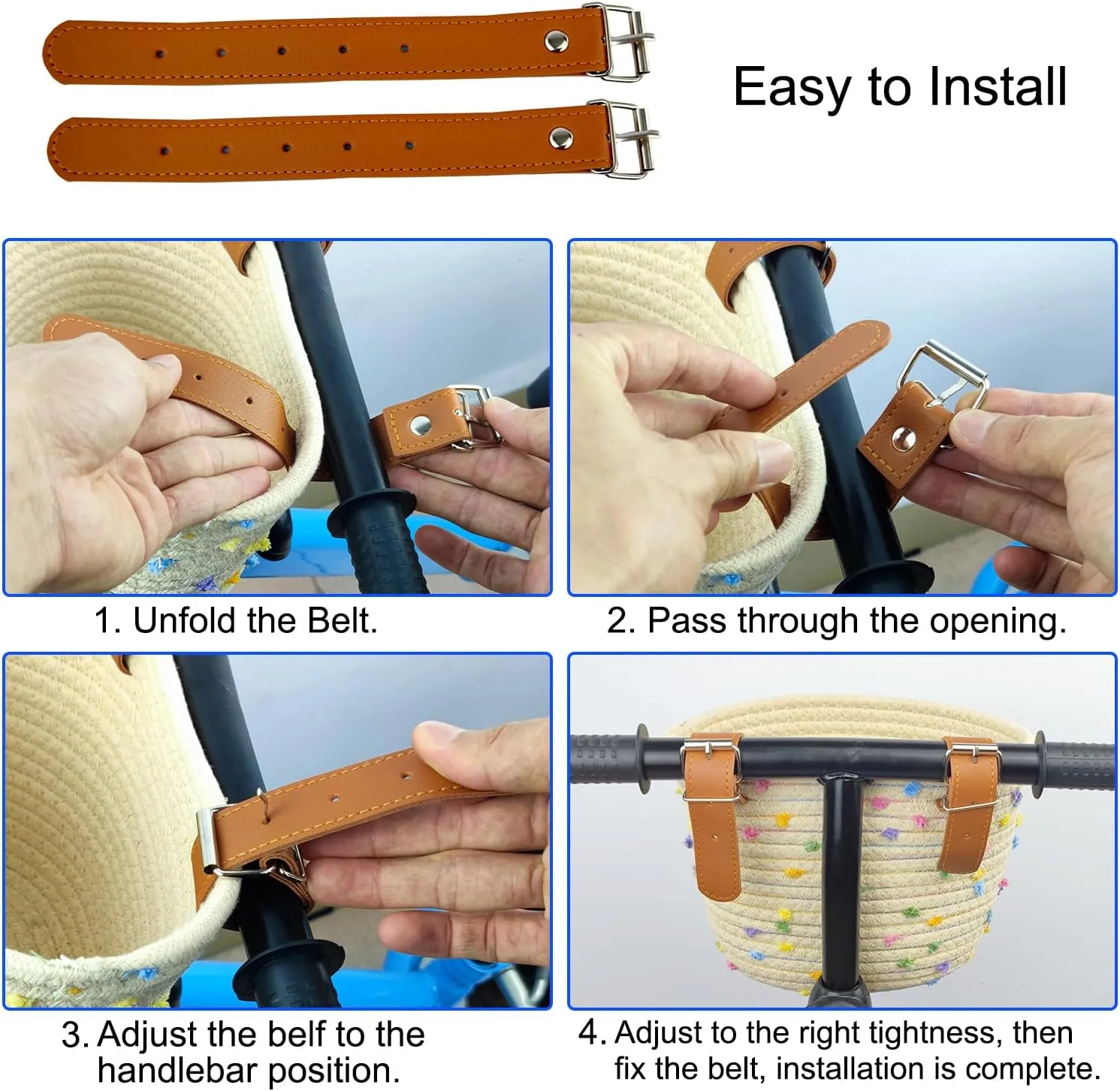 Easy to Install

1. Unfold the Belt.

2. Pass through the opening.

3. Adjust the belf to the handlebar position.

4. Adjust to the right tightness, then fix the belt, installation is complete.