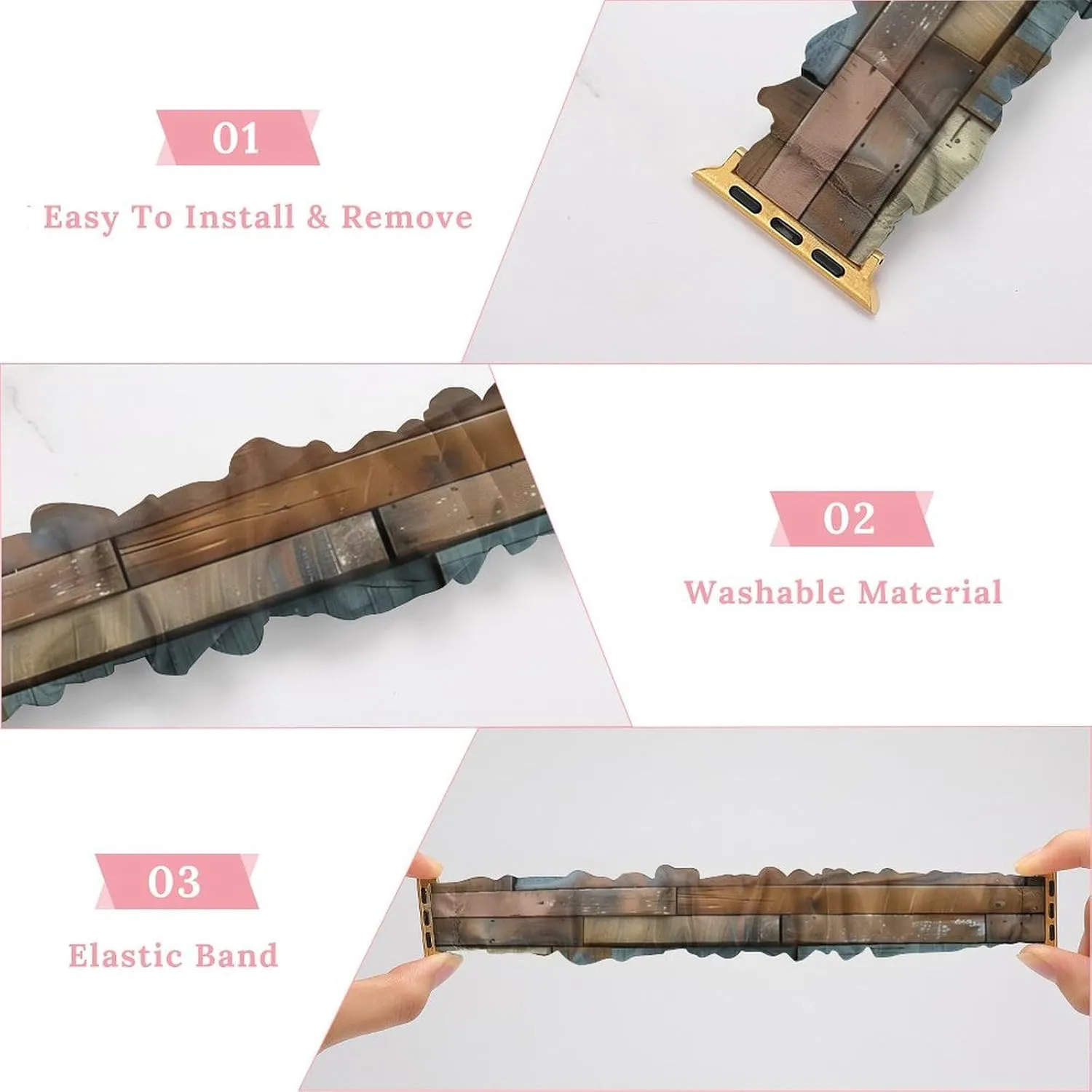 01

Easy To Install & Remove

02

Washable Material

03

Elastic Band