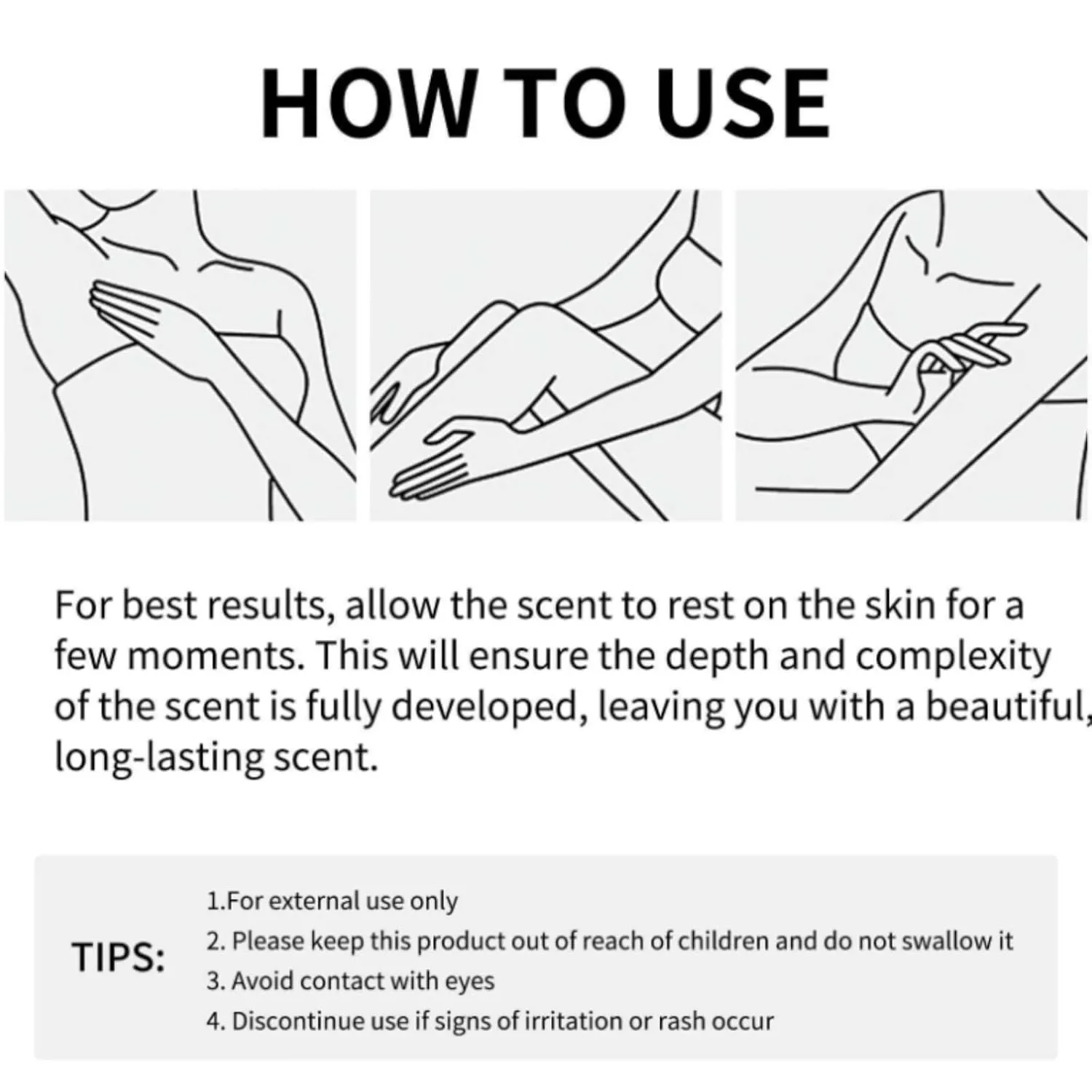 HOW TO USE

For best results, allow the scent to rest on the skin for a few moments. This will ensure the depth and complexity of the scent is fully developed, leaving you with a beautiful, long-lasting scent.

TIPS:
1.For external use only
2. Please keep this product out of reach of children and do not swallow it
3. Avoid contact with eyes
4. Discontinue use if signs of irritation or rash occur